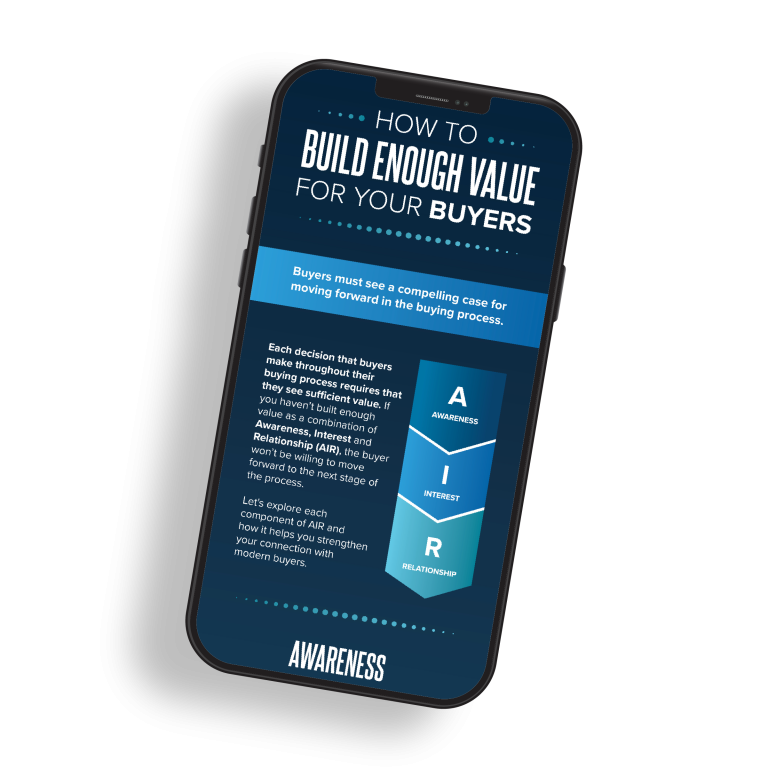 HOW TO
BUILD ENOUGH VALUE
FOR YOUR BUYERS

Buyers must see a compelling case for moving forward in the buying process.

Each decision that buyers make throughout their buying process requires that they see sufficient value. If you haven't built enough value as a combination of Awareness, Interest and Relationship (AIR), the buyer won't be willing to move forward to the next stage of the process.

Let's explore each component of AIR and how it helps you strengthen your connection with modern buyers.

A
AWARENESS

I
INTEREST

R
RELATIONSHIP

AWARENESS